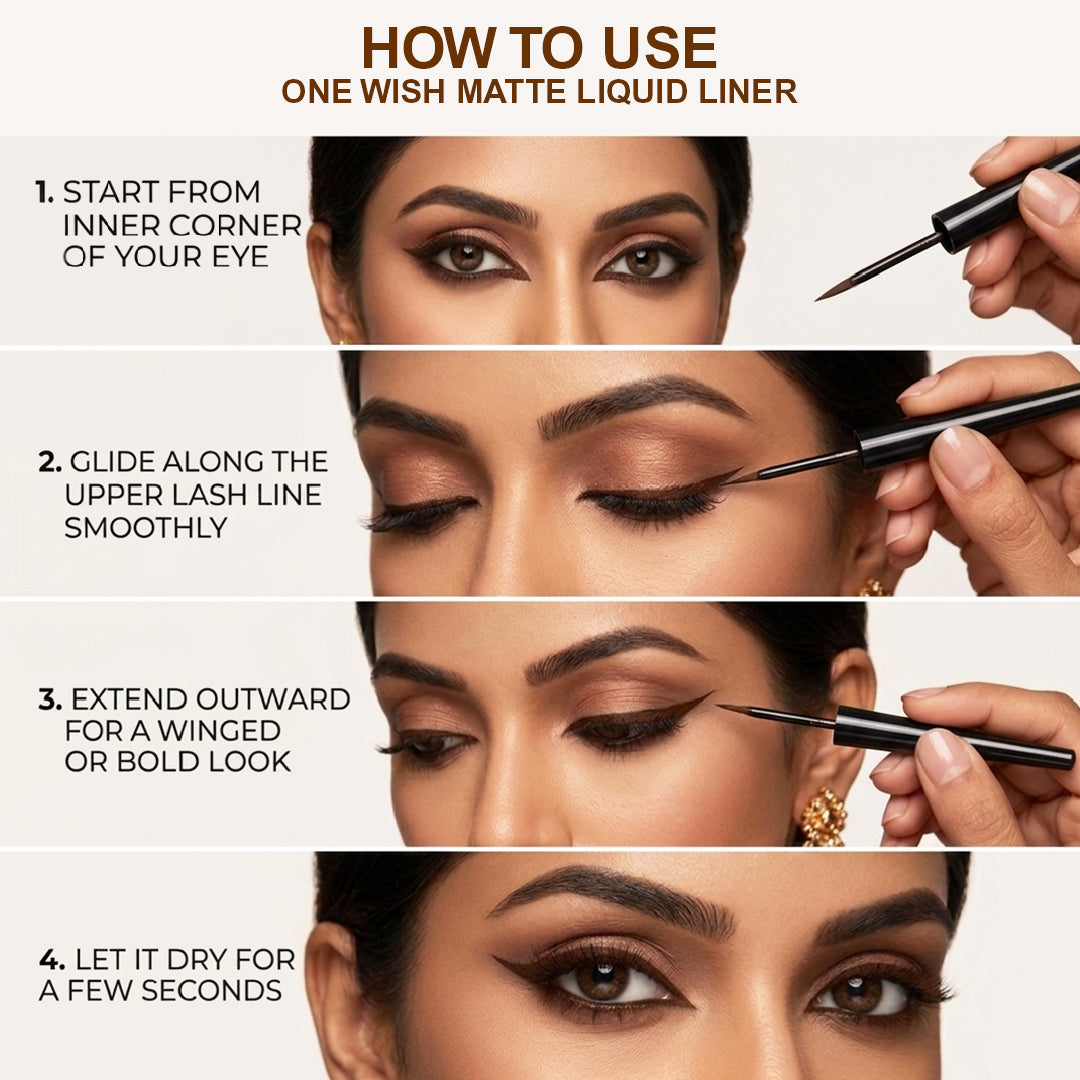 HOW TO USE
ONE WISH MATTE LIQUID LINER

1. START FROM INNER CORNER OF YOUR EYE

2. GLIDE ALONG THE UPPER LASH LINE SMOOTHLY

3. EXTEND OUTWARD FOR A WINGED OR BOLD LOOK

4. LET IT DRY FOR A FEW SECONDS