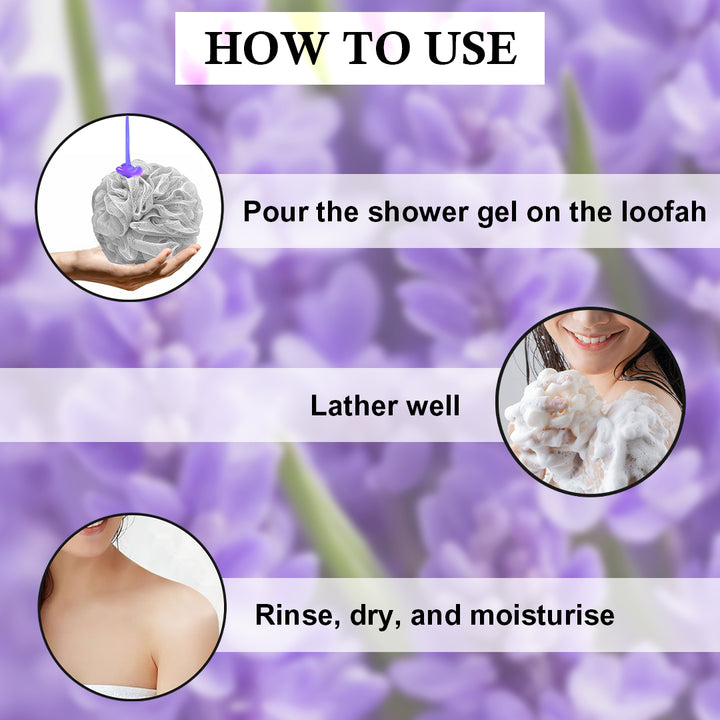 HOW TO USE

Pour the shower gel on the loofah

Lather well

Rinse, dry, and moisturise